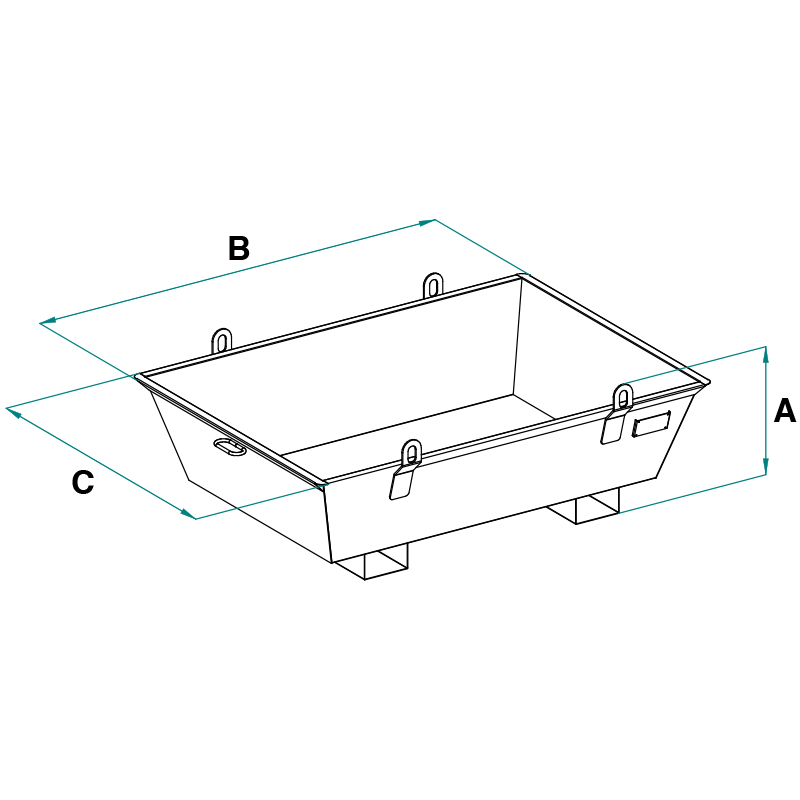 B
A
C