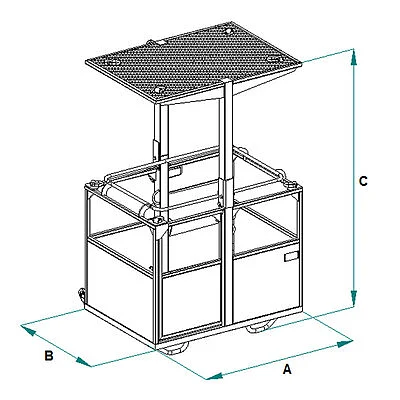 C
B
A