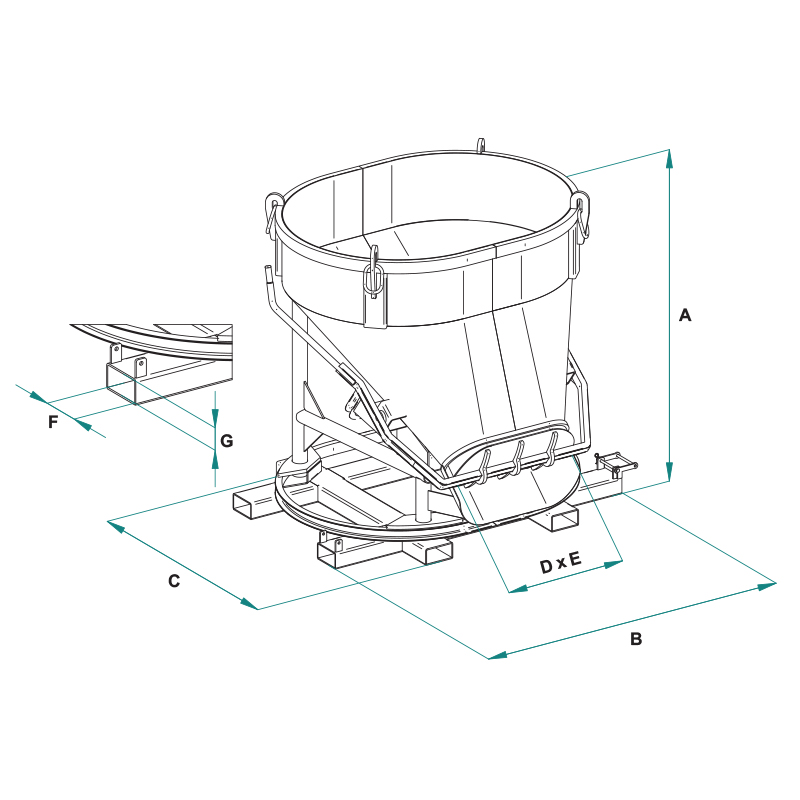 A
F
G
C
D x E
B