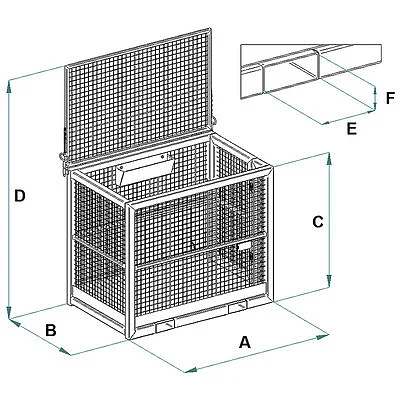 F
E
D
C
B
A