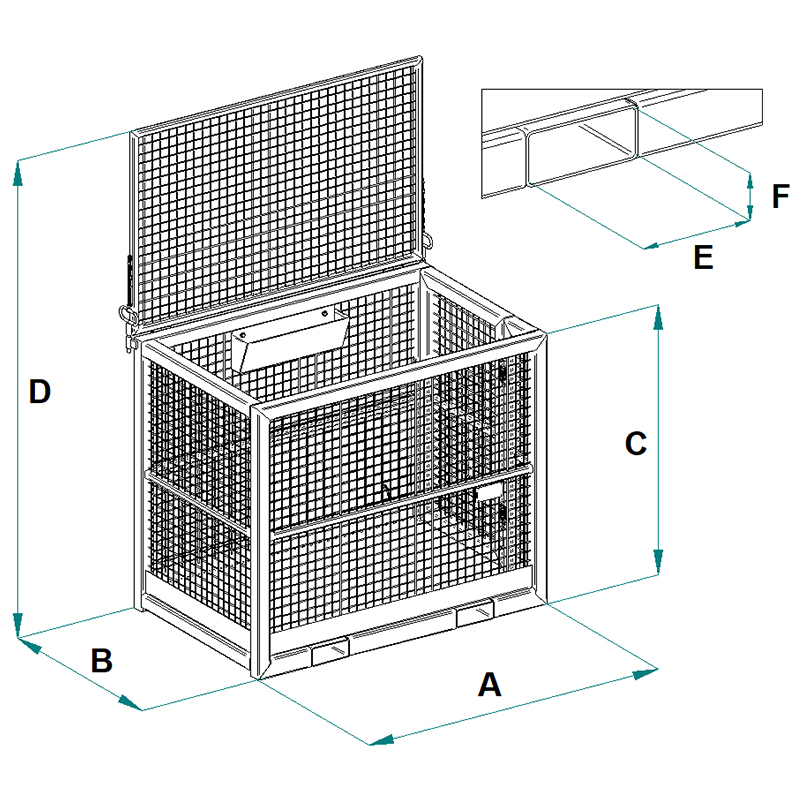 F
E
D
C
B
A