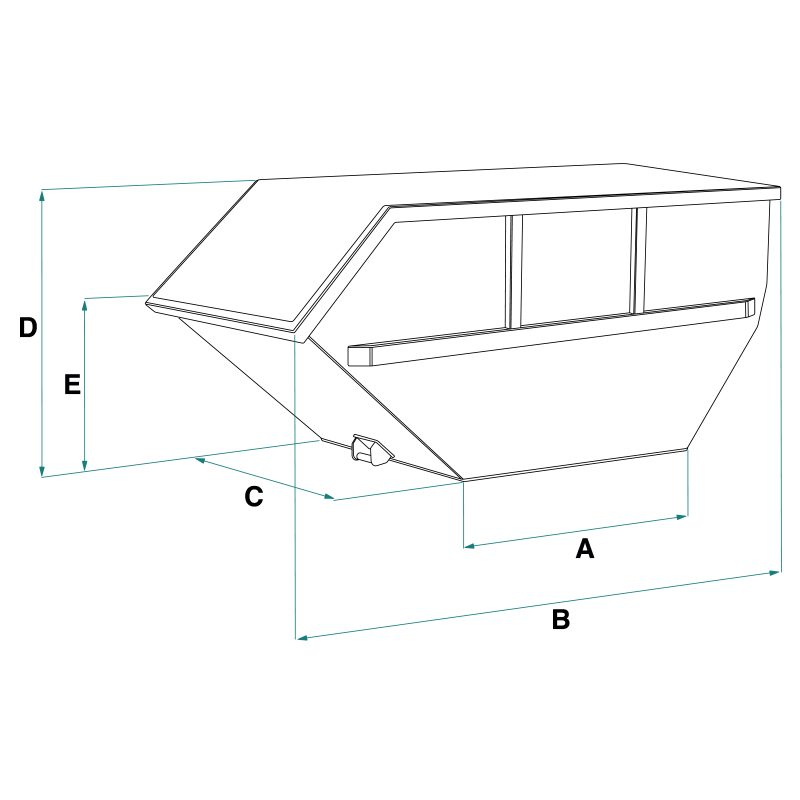 D
E
C
A
B