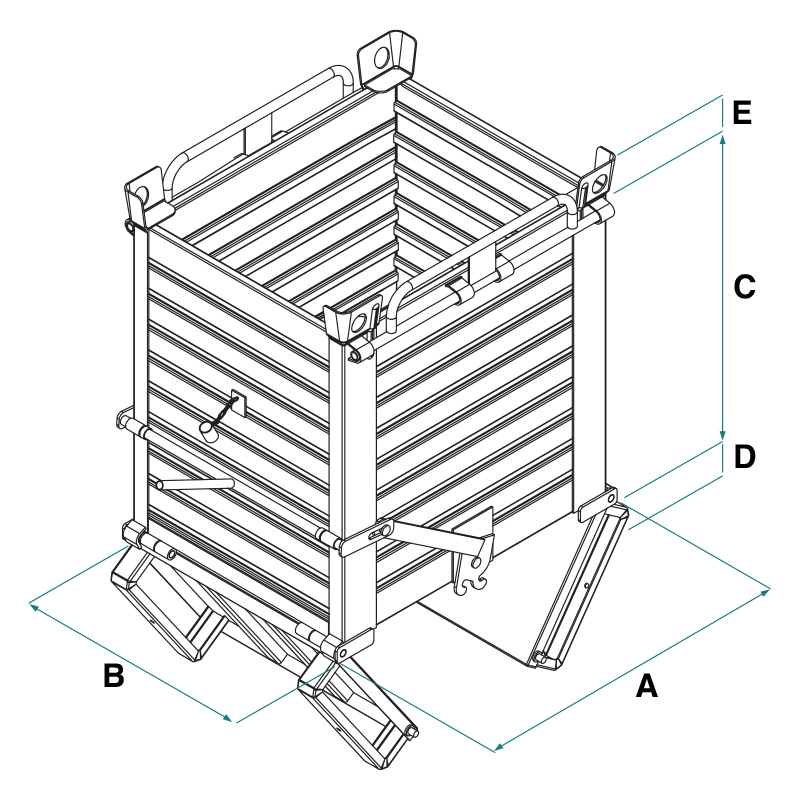 E
C
D
B
A