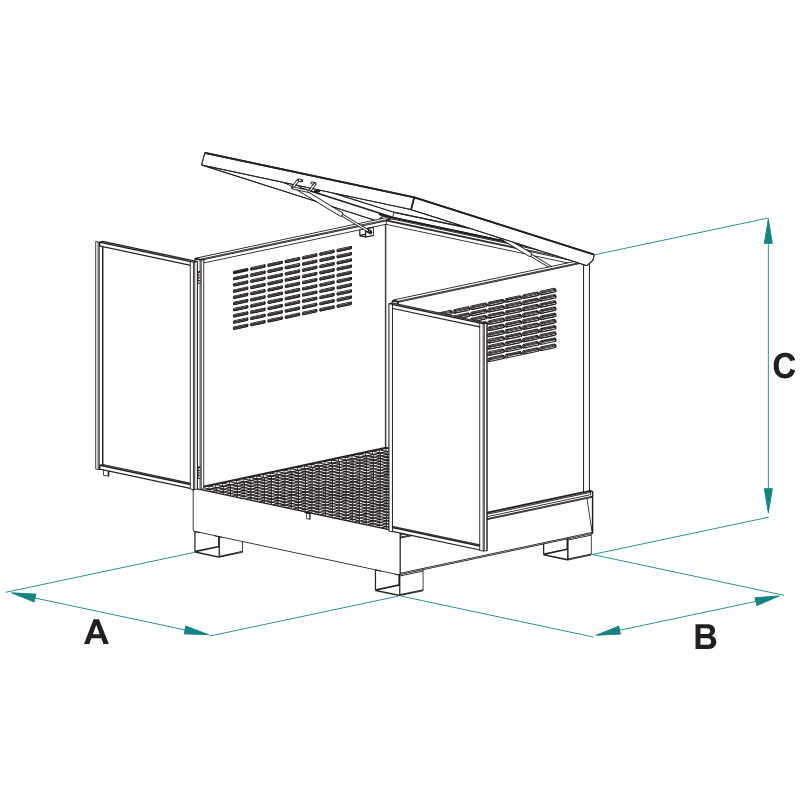 C

A

B