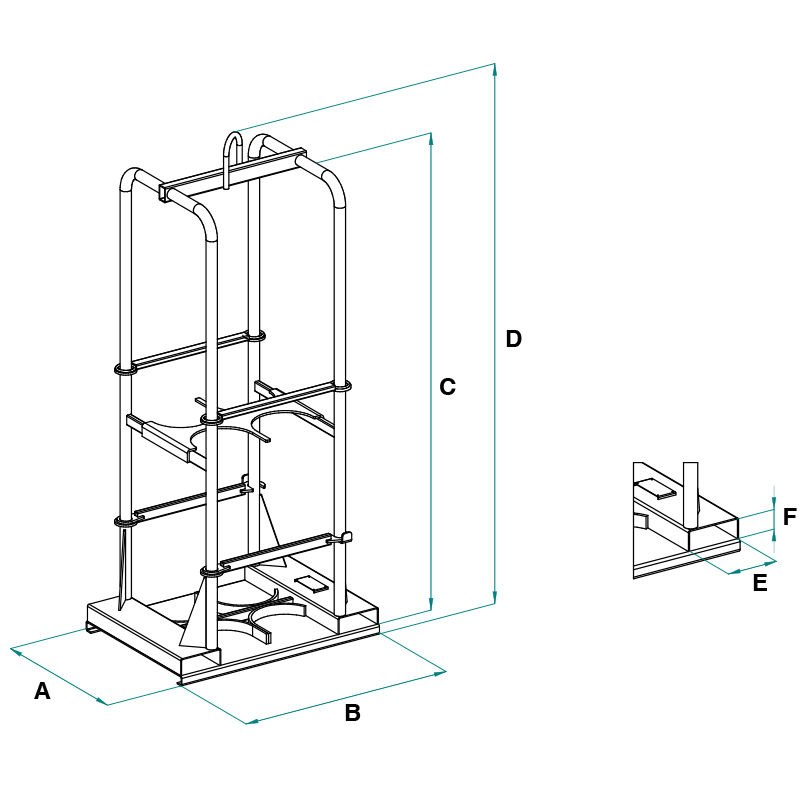 D
C
F
E
A
B